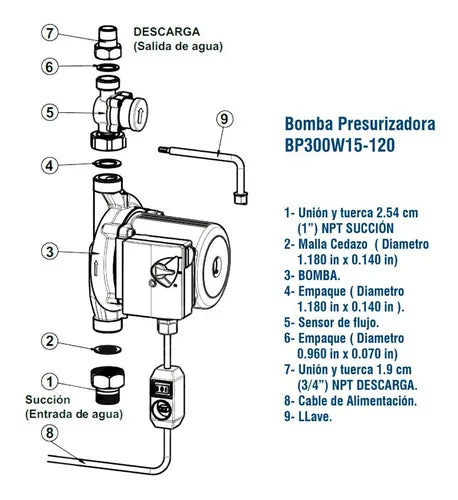 7

DESCARGA
(Salida de agua)

6

5

9

4

3

2

1

Succión
(Entrada de agua)

8

Bomba Presurizadora
BP300W15-120

1- Unión y tuerca 2.54 cm (1") NPT SUCCIÓN
2- Malla Cedazo ( Diametro 1.180 in x 0.140 in)
3- BOMBA.
4- Empaque ( Diametro 1.180 in x 0.140 in ).
5- Sensor de flujo.
6- Empaque ( Diametro 0.960 in x 0.070 in)
7- Unión y tuerca 1.9 cm (3/4") NPT DESCARGA.
8- Cable de Alimentación.
9- LLave.